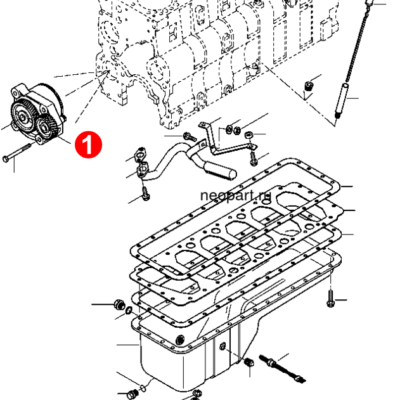 1

neopart.ru