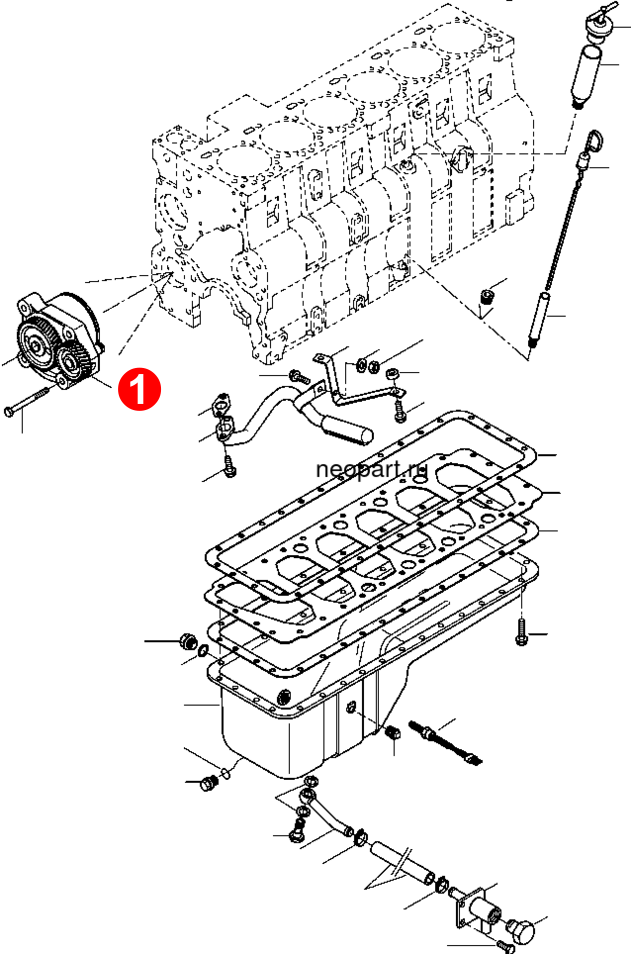 1

neopart.ru