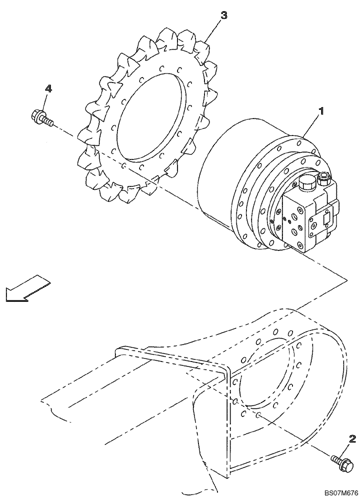 3
4
1
2
BS07M676